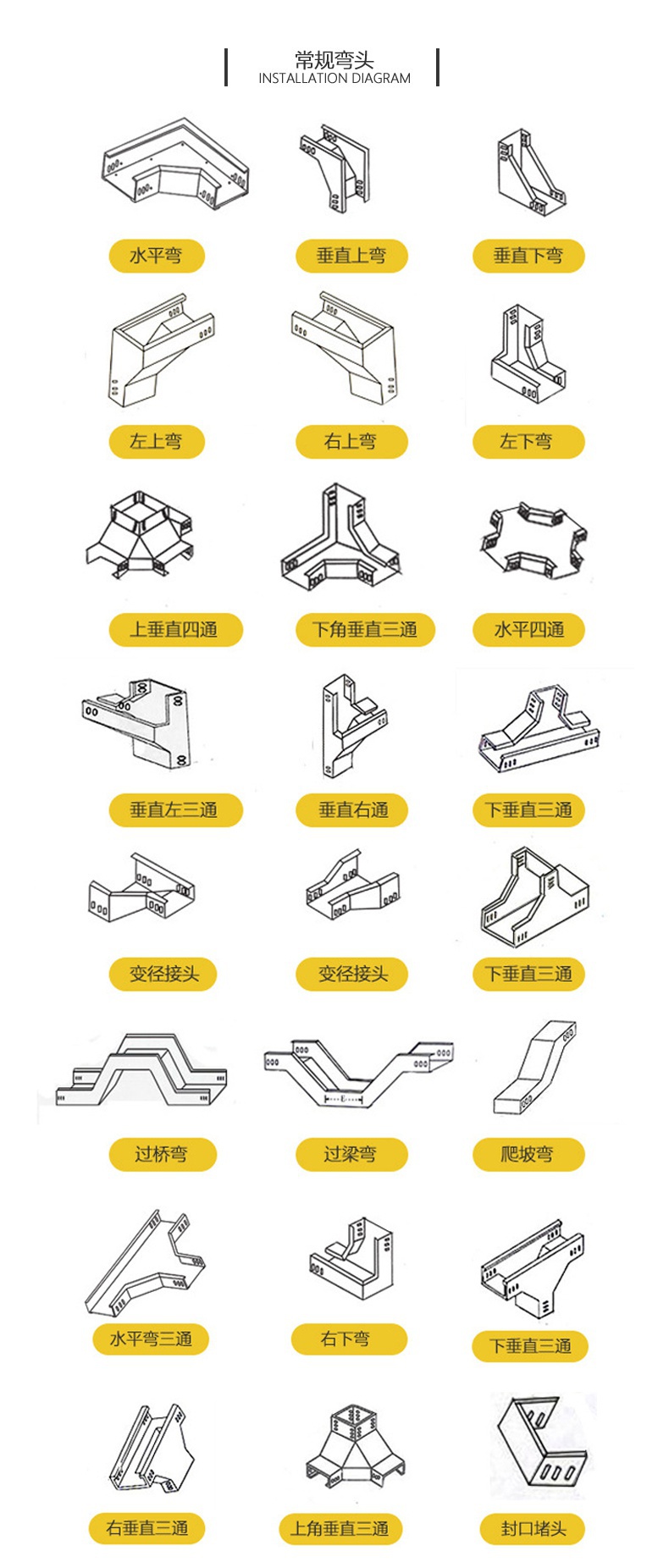 常规弯头
INSTALLATION DIAGRAM

水平弯
垂直上弯
垂直下弯

左上弯
右上弯
左下弯

上垂直四通
下角垂直三通
水平四通

垂直左三通
垂直右通
下垂直三通

变径接头
变径接头
下垂直三通

过桥弯
过梁弯
爬坡弯

水平弯三通
右下弯
下垂直三通

右垂直三通
上角垂直三通
封口堵头